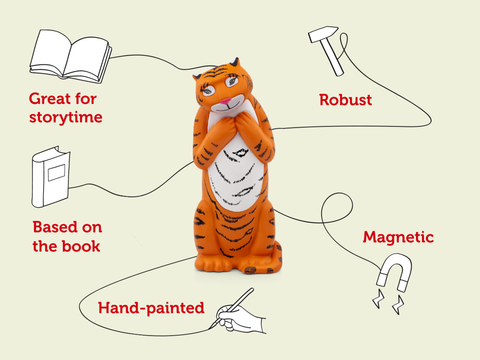 Great for storytime

Robust

Based on the book

Magnetic

Hand-painted