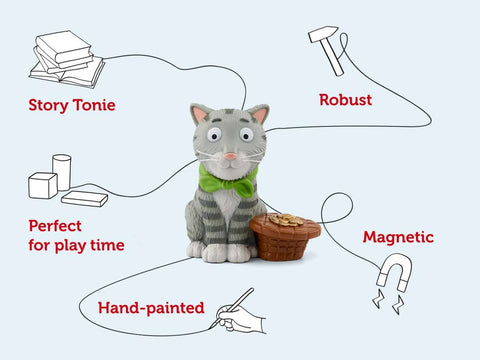 Story Tonie

Robust

Perfect for play time

Magnetic

Hand-painted