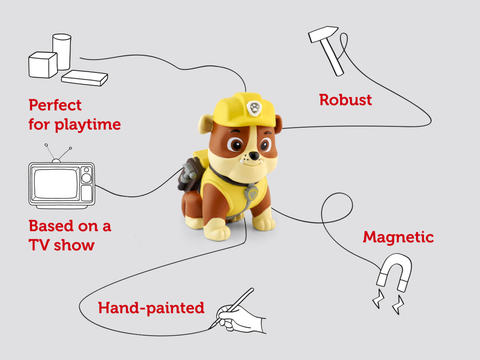 Perfect for playtime

Robust

Based on a TV show

Magnetic

Hand-painted