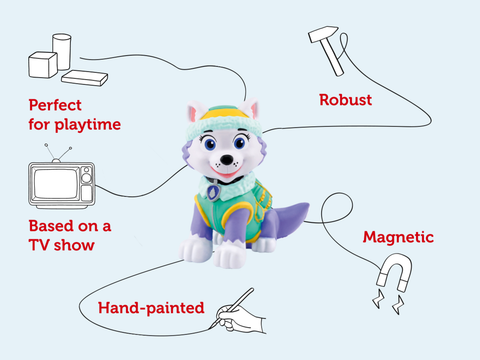 Perfect for playtime

Robust

Based on a TV show

Magnetic

Hand-painted