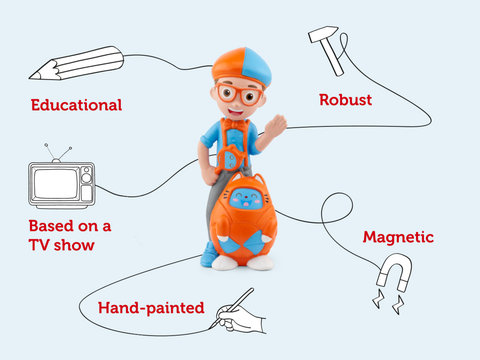 Educational

Robust

Based on a TV show

Magnetic

Hand-painted